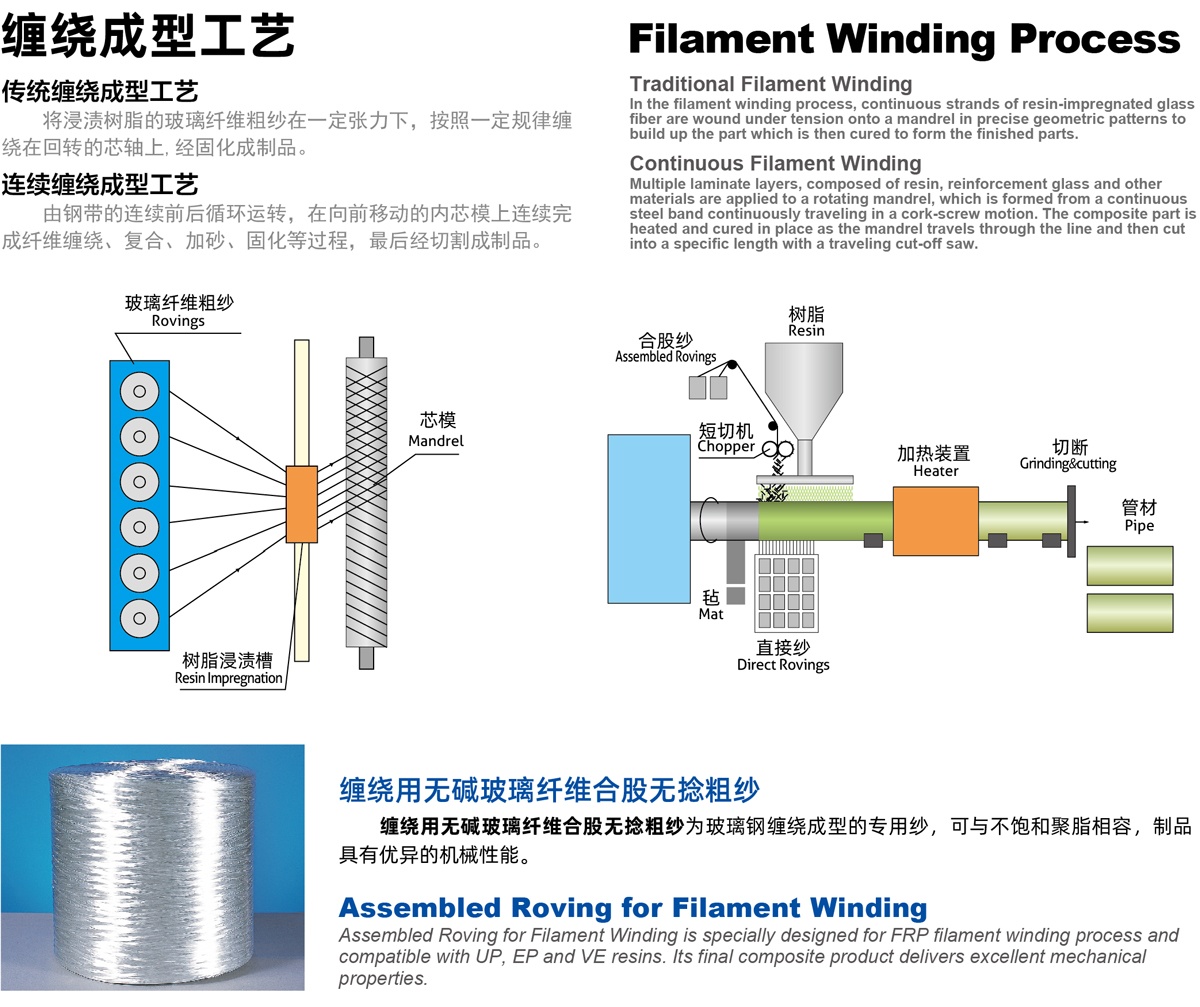 缠绕成型工艺

传统缠绕成型工艺

将浸渍树脂的玻璃纤维粗纱在一定张力下，按照一定规律缠绕在回转的芯轴上, 经固化成制品。

连续缠绕成型工艺

由钢带的连续前后循环运转，在向前移动的内芯模上连续完成纤维缠绕、复合、加砂、固化等过程，最后经切割成制品。

Filament Winding Process

Traditional Filament Winding

In the filament winding process, continuous strands of resin-impregnated glass fiber are wound under tension onto a mandrel in precise geometric patterns to build up the part which is then cured to form the finished parts.

Continuous Filament Winding

Multiple laminate layers, composed of resin, reinforcement glass and other materials are applied to a rotating mandrel, which is formed from a continuous steel band continuously traveling in a cork-screw motion. The composite part is heated and cured in place as the mandrel travels through the line and then cut into a specific length with a traveling cut-off saw.

玻璃纤维粗纱
Rovings

芯模
Mandrel

树脂浸渍槽
Resin Impregnation

合股纱
Assembled Rovings

树脂
Resin

短切机
Chopper

加热装置
Heater

切断
Grinding&cutting

管材
Pipe

毡
Mat

直接纱
Direct Rovings

缠绕用无碱玻璃纤维合股无捻粗纱

缠绕用无碱玻璃纤维合股无捻粗纱为玻璃钢缠绕成型的专用纱，可与不饱和聚脂相容，制品具有优异的机械性能。

Assembled Roving for Filament Winding

Assembled Roving for Filament Winding is specially designed for FRP filament winding process and compatible with UP, EP and VE resins. Its final composite product delivers excellent mechanical properties.