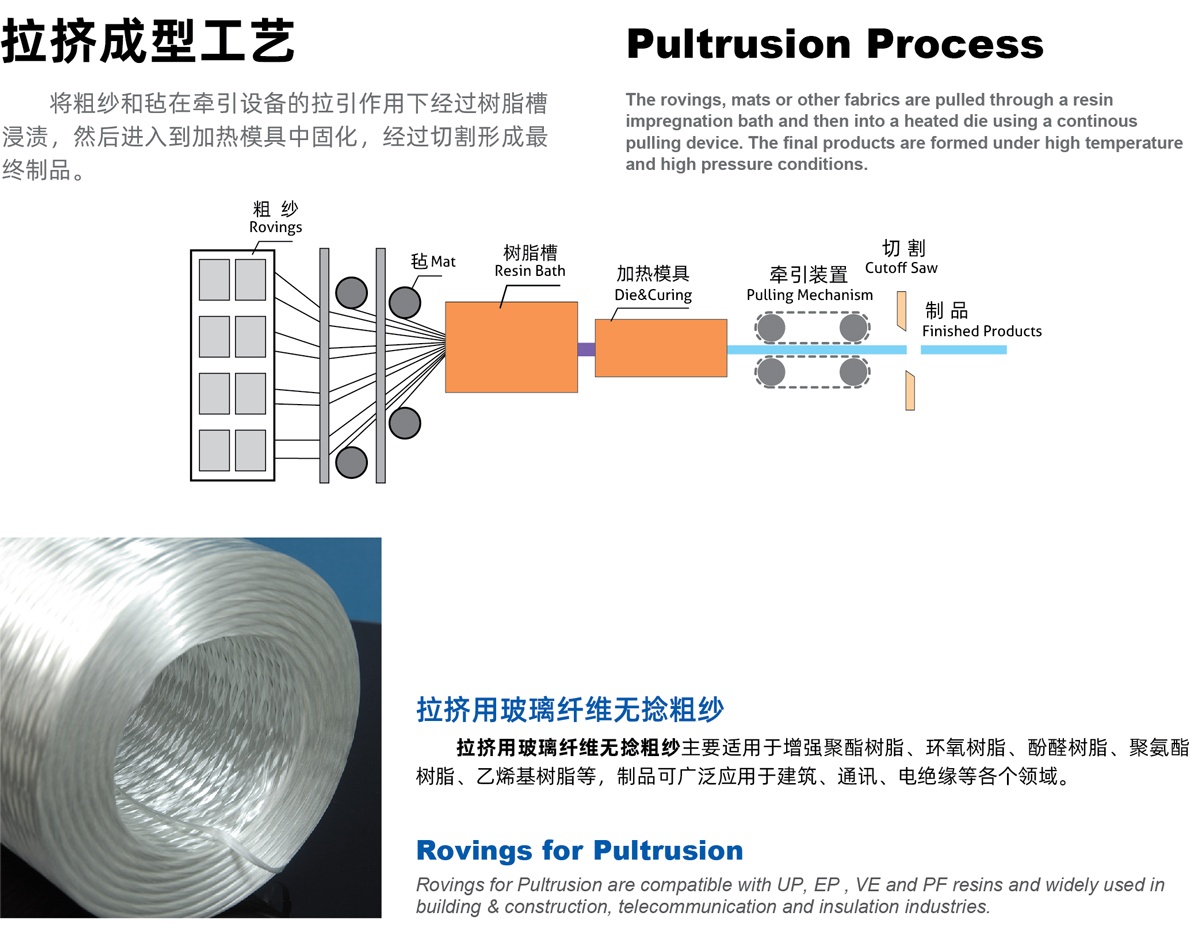 拉挤成型工艺

将粗纱和毡在牵引设备的拉引作用下经过树脂槽浸渍，然后进入到加热模具中固化，经过切割形成最终制品。

Pultrusion Process

The rovings, mats or other fabrics are pulled through a resin impregnation bath and then into a heated die using a continous pulling device. The final products are formed under high temperature and high pressure conditions.

粗 纱
Rovings

毡 Mat

树脂槽
Resin Bath

加热模具
Die&Curing

牵引装置
Pulling Mechanism

切 割
Cutoff Saw

制 品
Finished Products

拉挤用玻璃纤维无捻粗纱

拉挤用玻璃纤维无捻粗纱主要适用于增强聚酯树脂、环氧树脂、酚醛树脂、聚氨酯树脂、乙烯基树脂等，制品可广泛应用于建筑、通讯、电绝缘等各个领域。

Rovings for Pultrusion

Rovings for Pultrusion are compatible with UP, EP , VE and PF resins and widely used in building & construction, telecommunication and insulation industries.